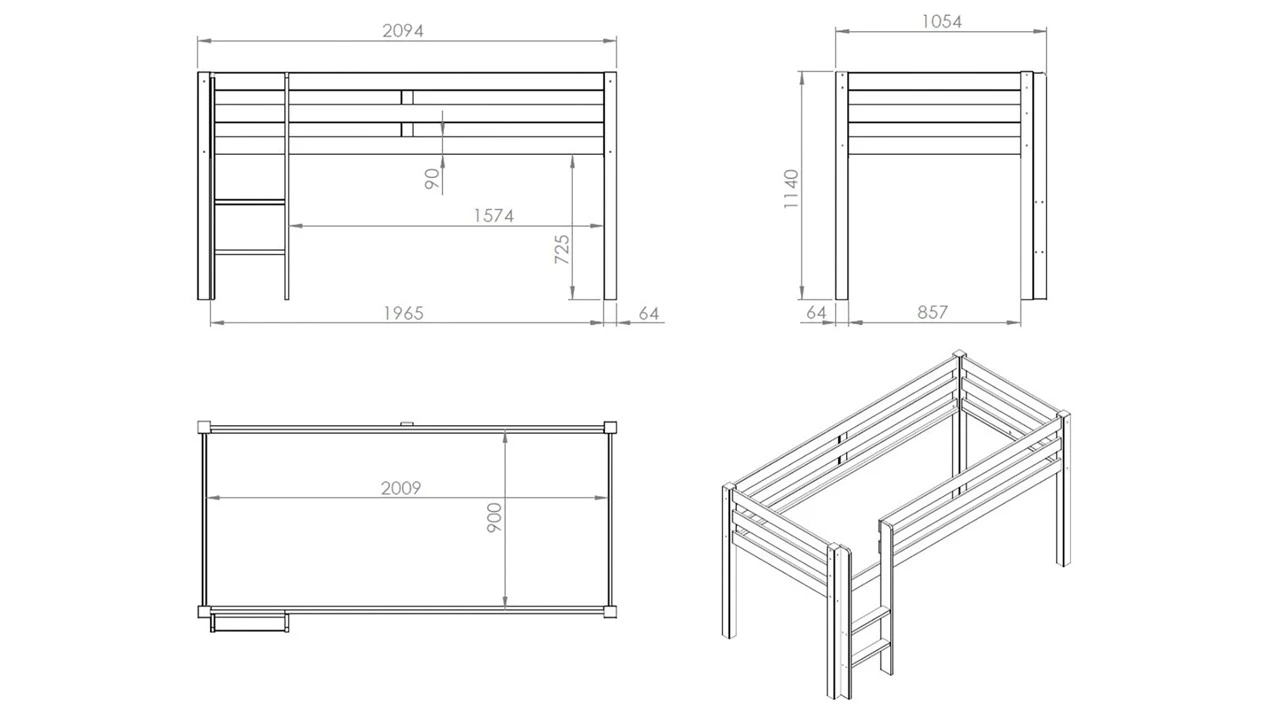 2094
90
1574
725
1965
64
1054
1140
64
857
2009
900