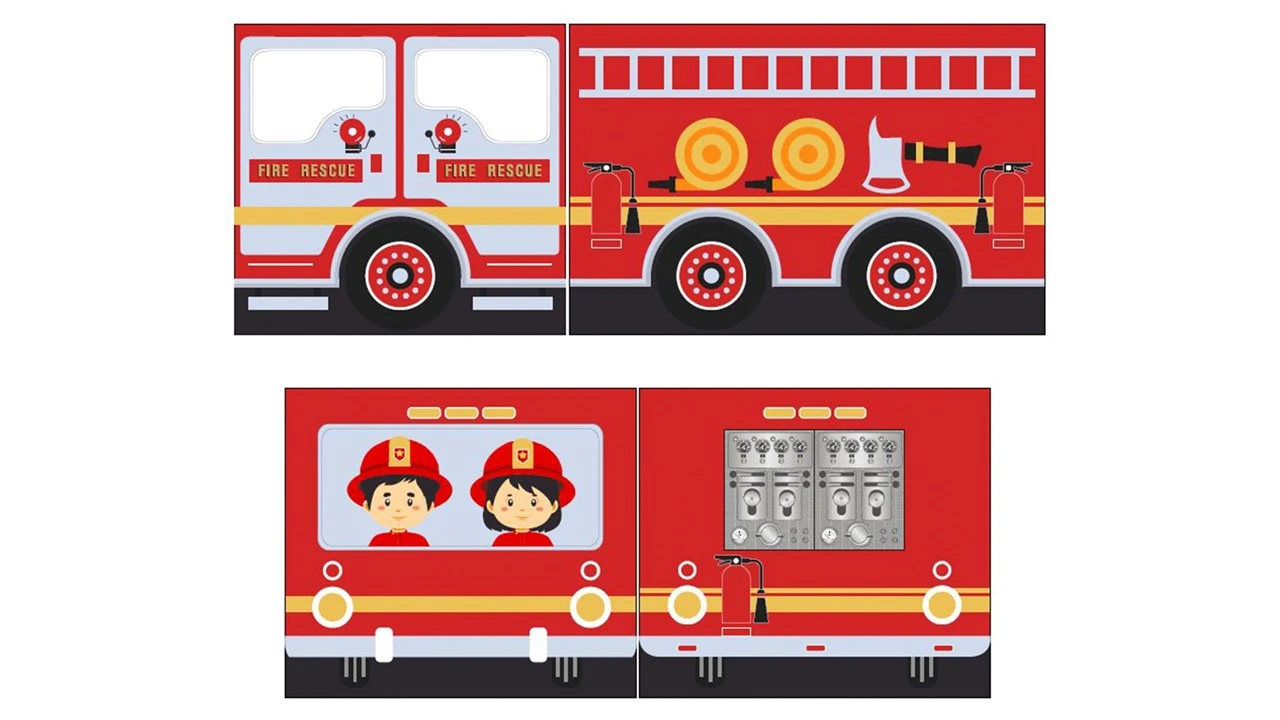 FIRE RESCUE
FIRE RESCUE